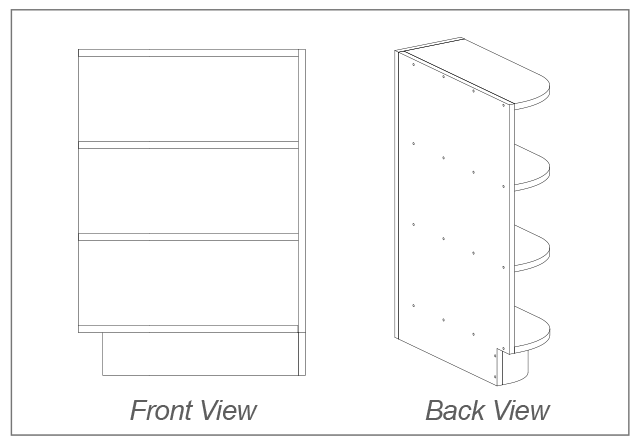 Front View

Back View