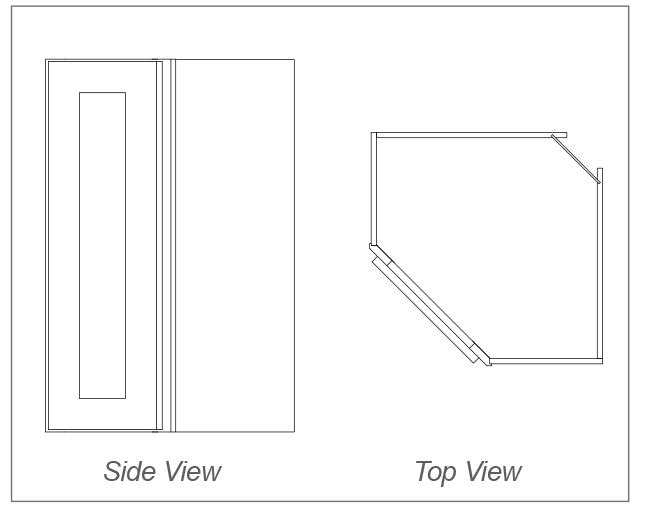 Side View

Top View